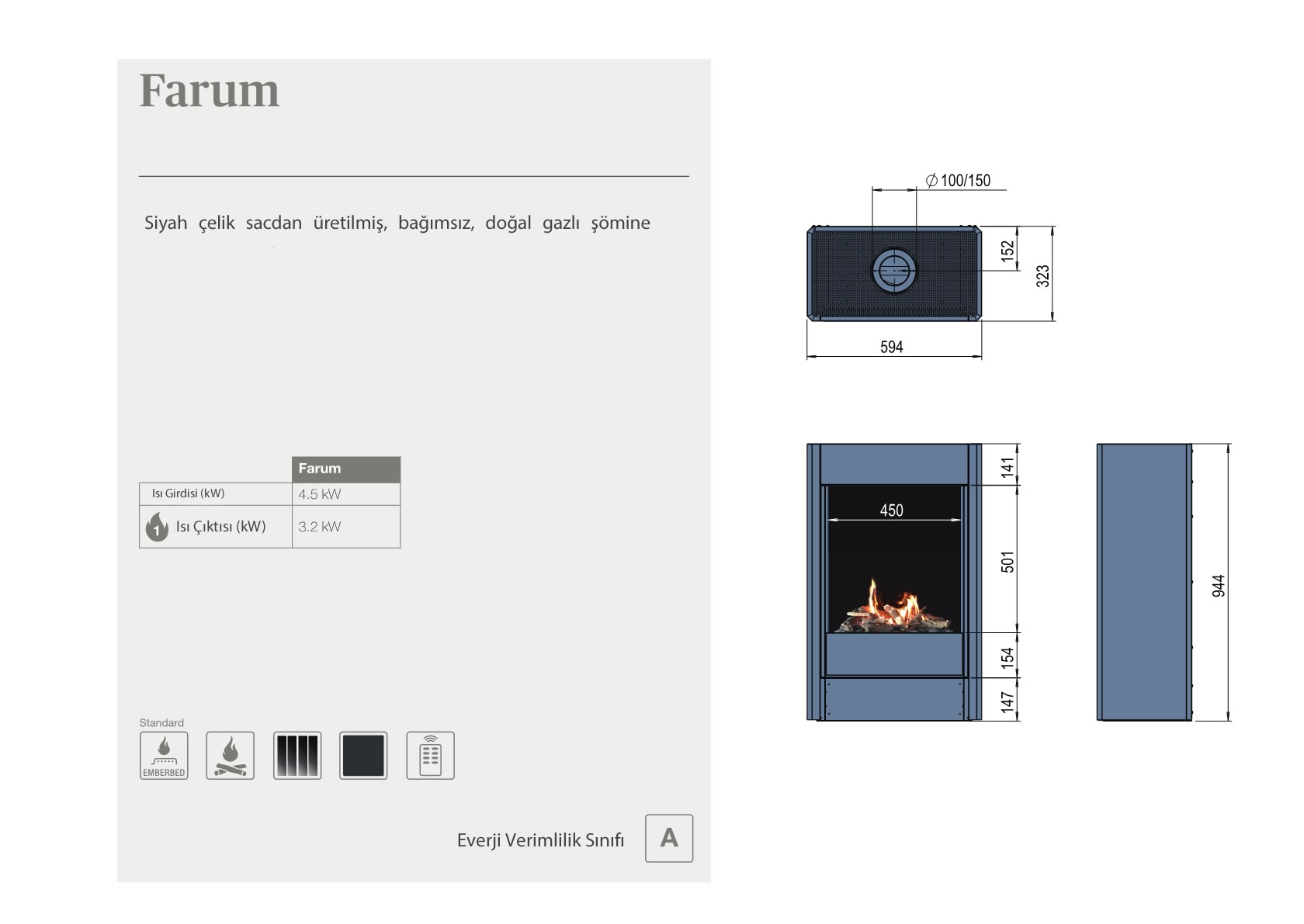 Farum

Siyah çelik sacdan üretilmiş, bağımsız, doğal gazlı şömine

| | Farum |
|---|---|
| Isı Girdisi (kW) | 4.5 kW |
| 1 Isı Çıktısı (kW) | 3.2 kW |

Standard

EMBERBED

Everji Verimlilik Sınıfı A

$\varnothing$ 100/150

152

323

594

141

450

501

154

147

944